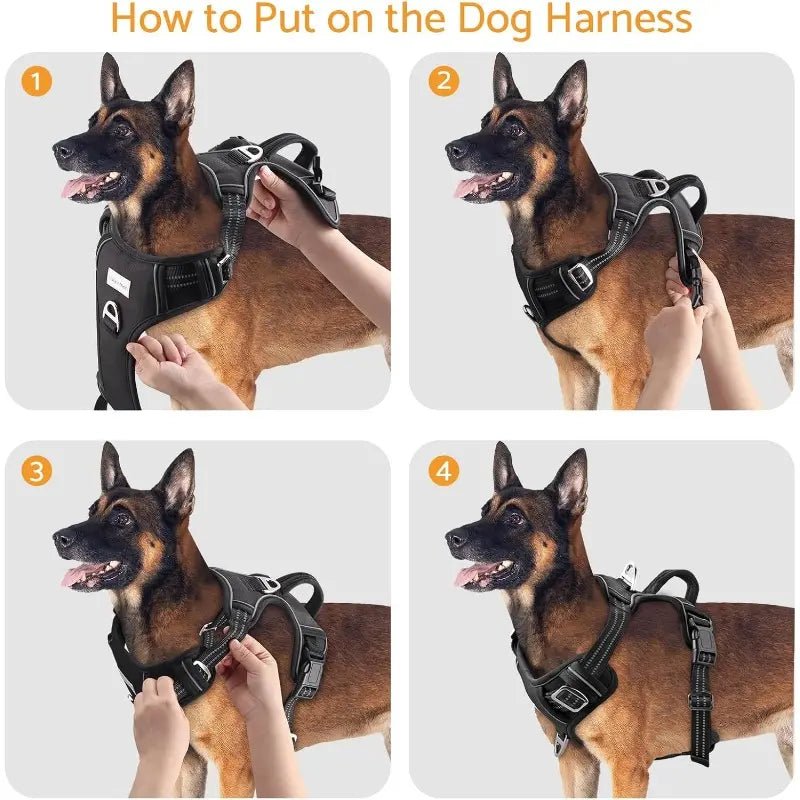 How to Put on the Dog Harness

1

2

3

4